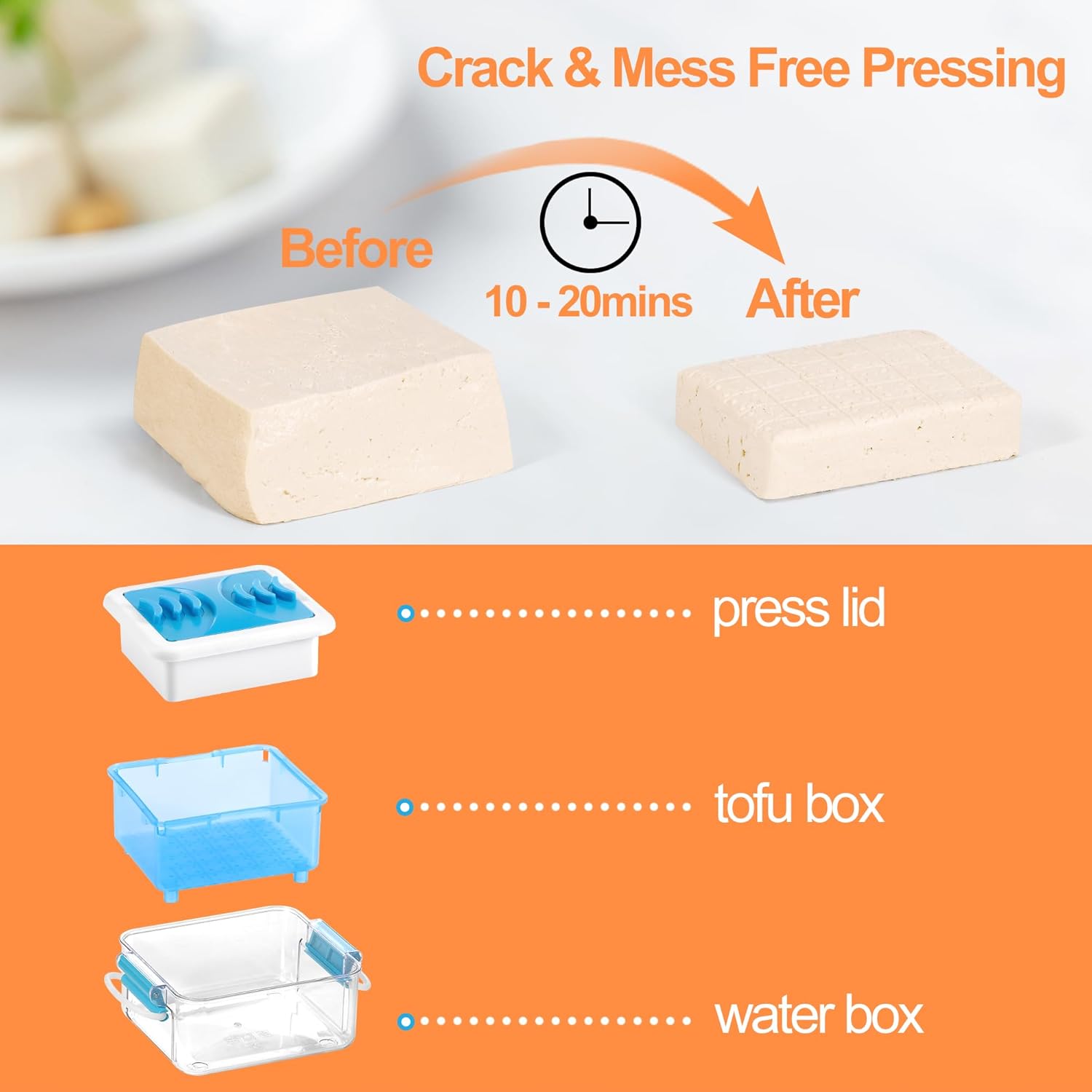 Crack & Mess Free Pressing

Before

10 - 20mins

After

press lid

tofu box

water box